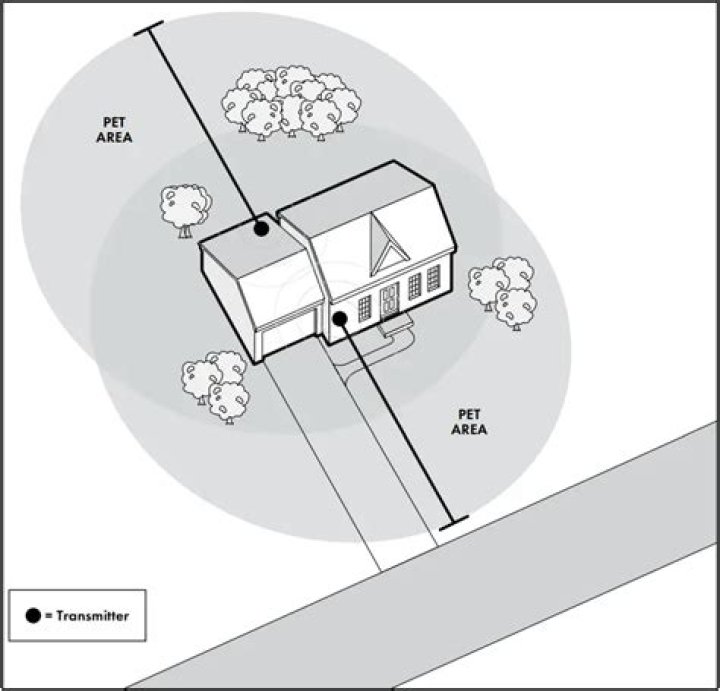 PET AREA

PET AREA

= Transmitter