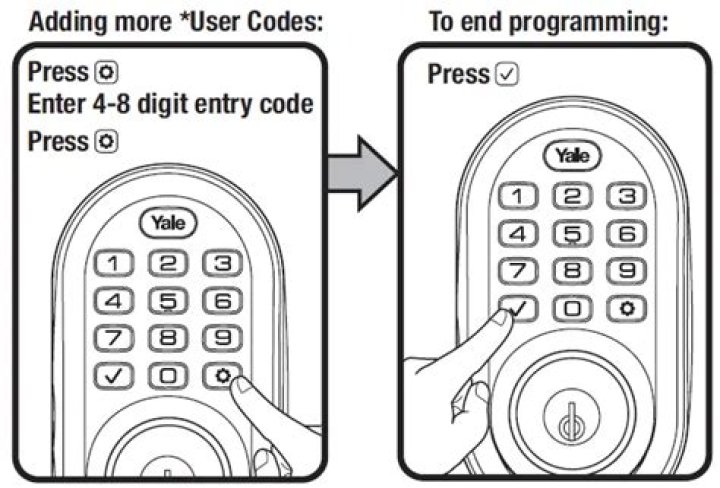 Adding more *User Codes:

Press ⚙
Enter 4-8 digit entry code
Press ⚙

Yale

1 2 3
4 5 6
7 8 9
✓ 0 ⚙

To end programming:

Press ✓

Yale

1 2 3
4 5 6
7 8 9
✓ 0 ⚙