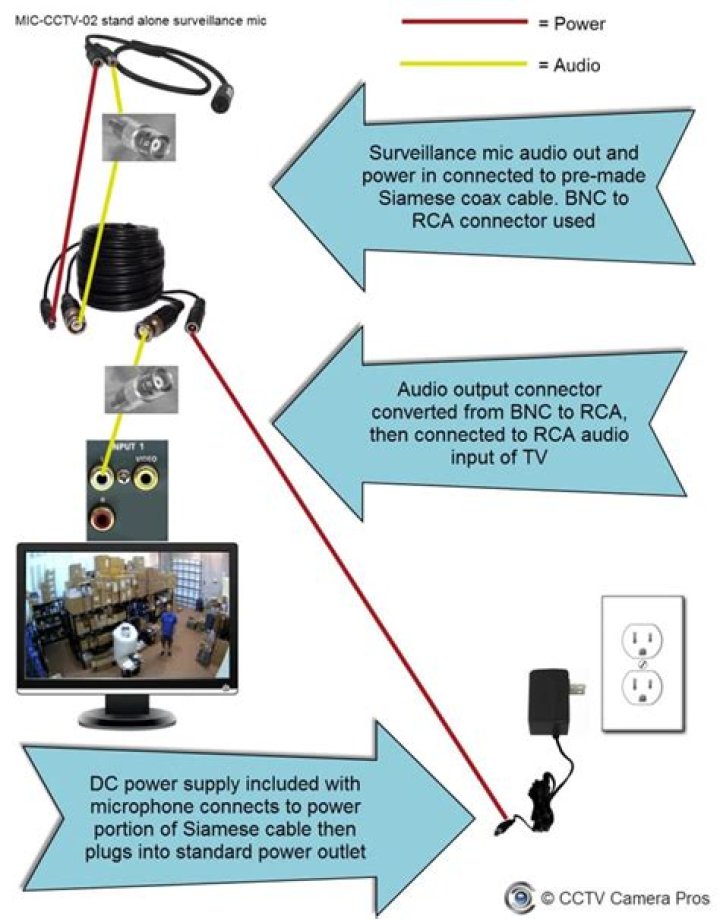 MIC-CCTV-02 stand alone surveillance mic

= Power

= Audio

Surveillance mic audio out and power in connected to pre-made Siamese coax cable. BNC to RCA connector used

Audio output connector converted from BNC to RCA, then connected to RCA audio input of TV

INPUT 1

VIDEO

DC power supply included with microphone connects to power portion of Siamese cable then plugs into standard power outlet

© CCTV Camera Pros